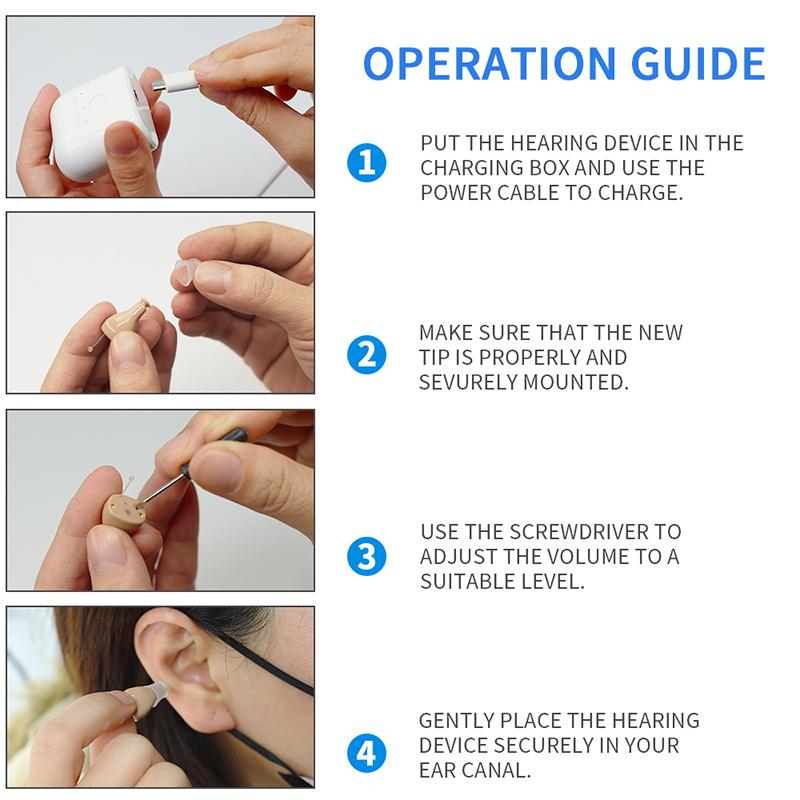 OPERATION GUIDE

1 PUT THE HEARING DEVICE IN THE CHARGING BOX AND USE THE POWER CABLE TO CHARGE.

2 MAKE SURE THAT THE NEW TIP IS PROPERLY AND SEVURELY MOUNTED.

3 USE THE SCREWDRIVER TO ADJUST THE VOLUME TO A SUITABLE LEVEL.

4 GENTLY PLACE THE HEARING DEVICE SECURELY IN YOUR EAR CANAL.