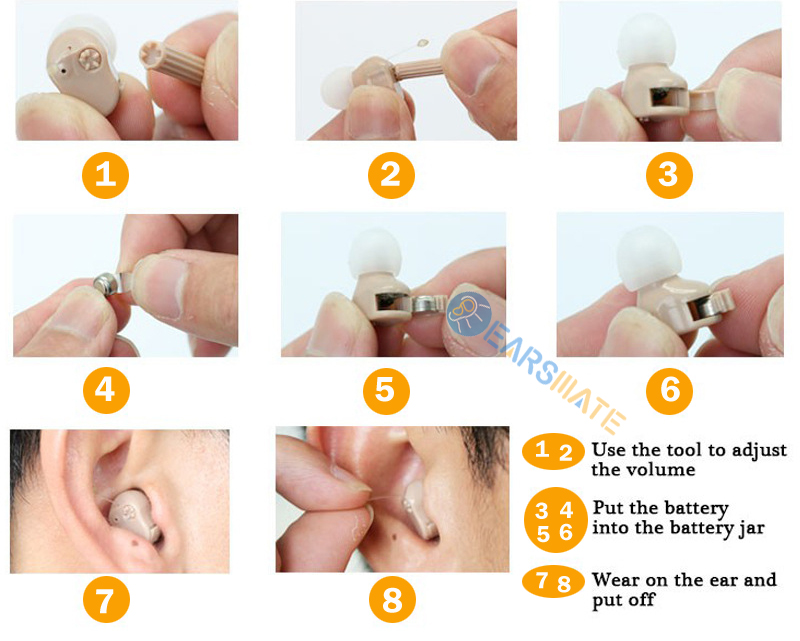 1

2

3

4

5

6

EARSMATE

7

8

1 2 Use the tool to adjust the volume

3 4 5 6 Put the battery into the battery jar

7 8 Wear on the ear and put off